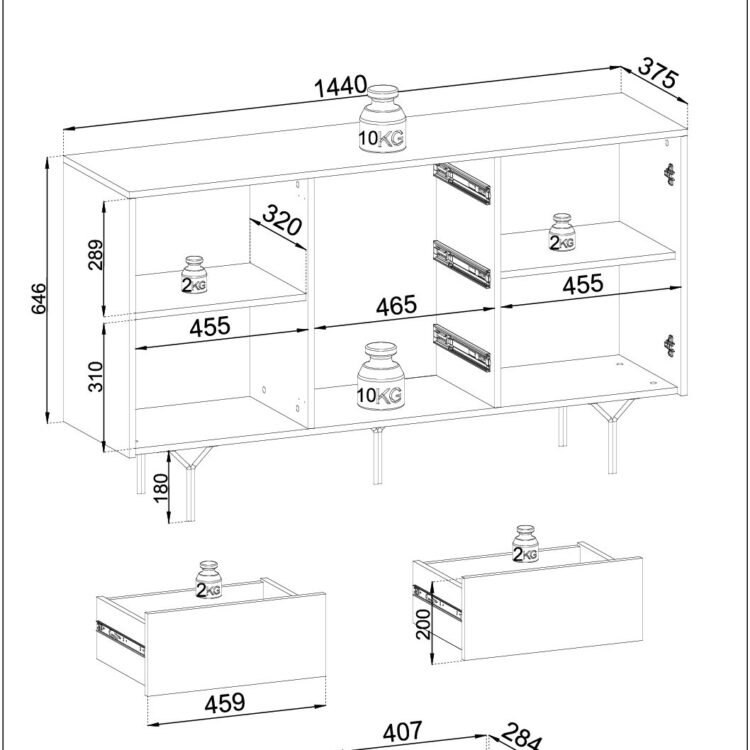 1440
375
10KG
646
289
320
2KG
2KG
455
465
455
310
10KG
180
2KG
2KG
200
459
407
284